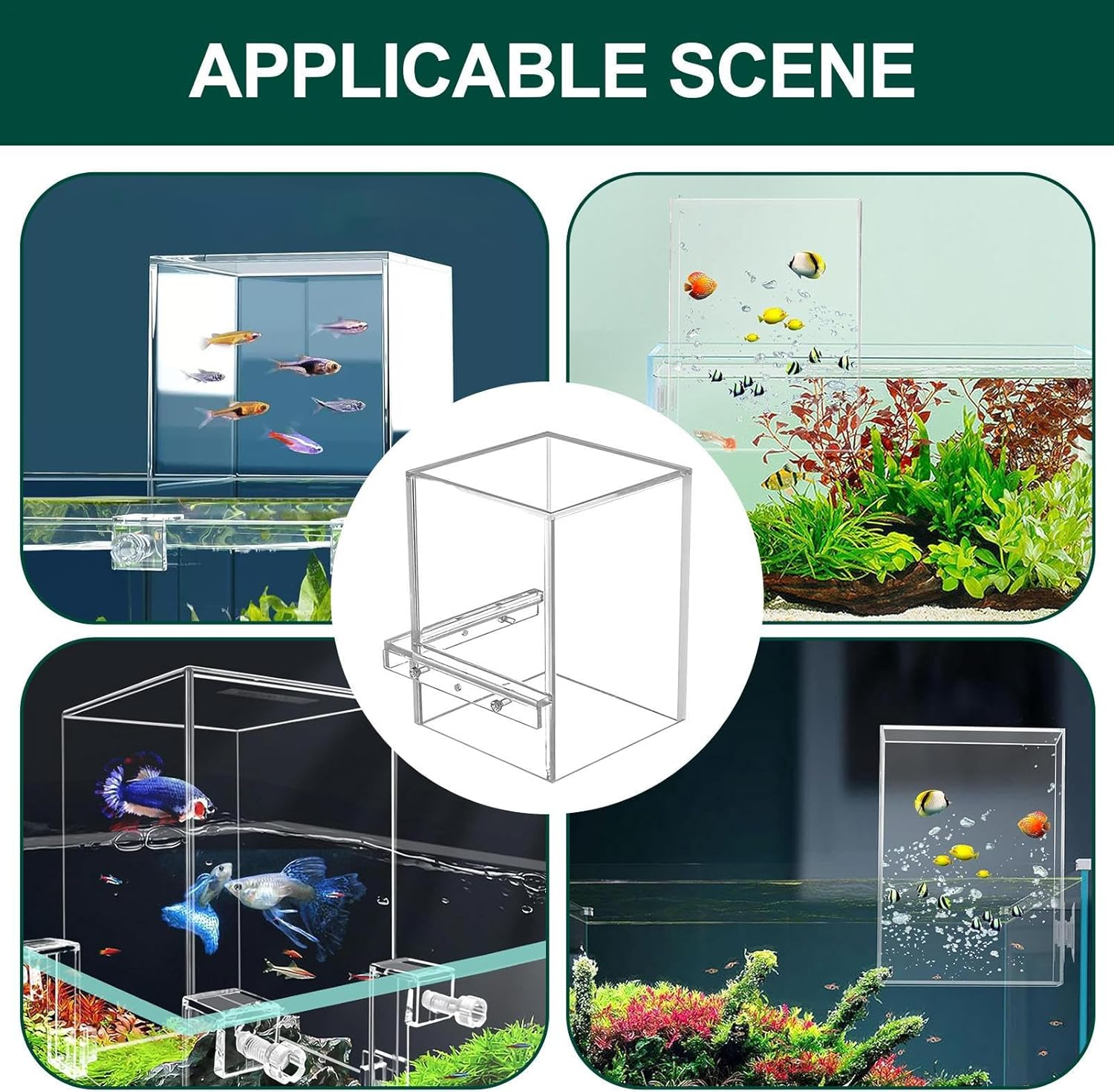 APPLICABLE SCENE