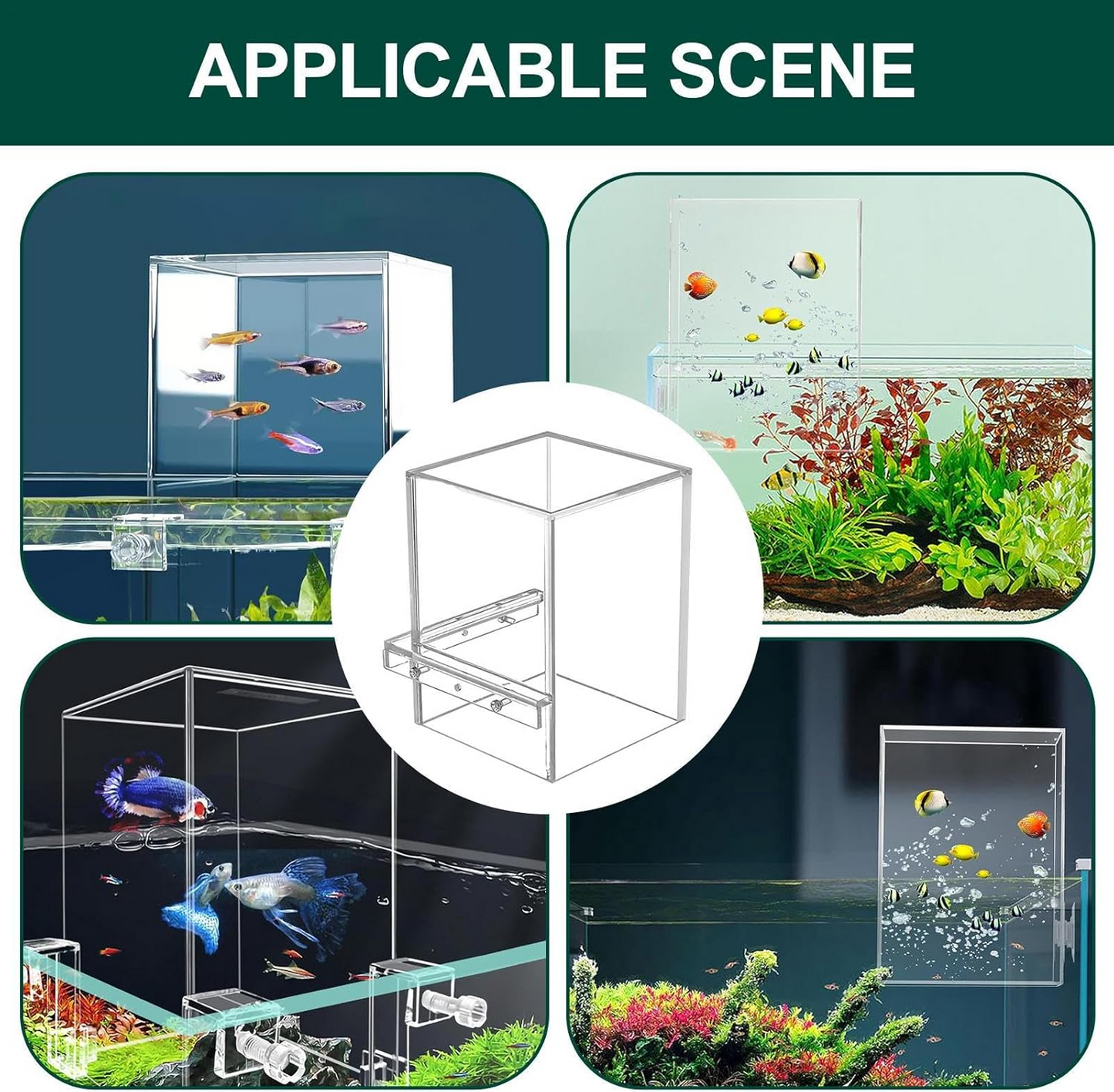 APPLICABLE SCENE