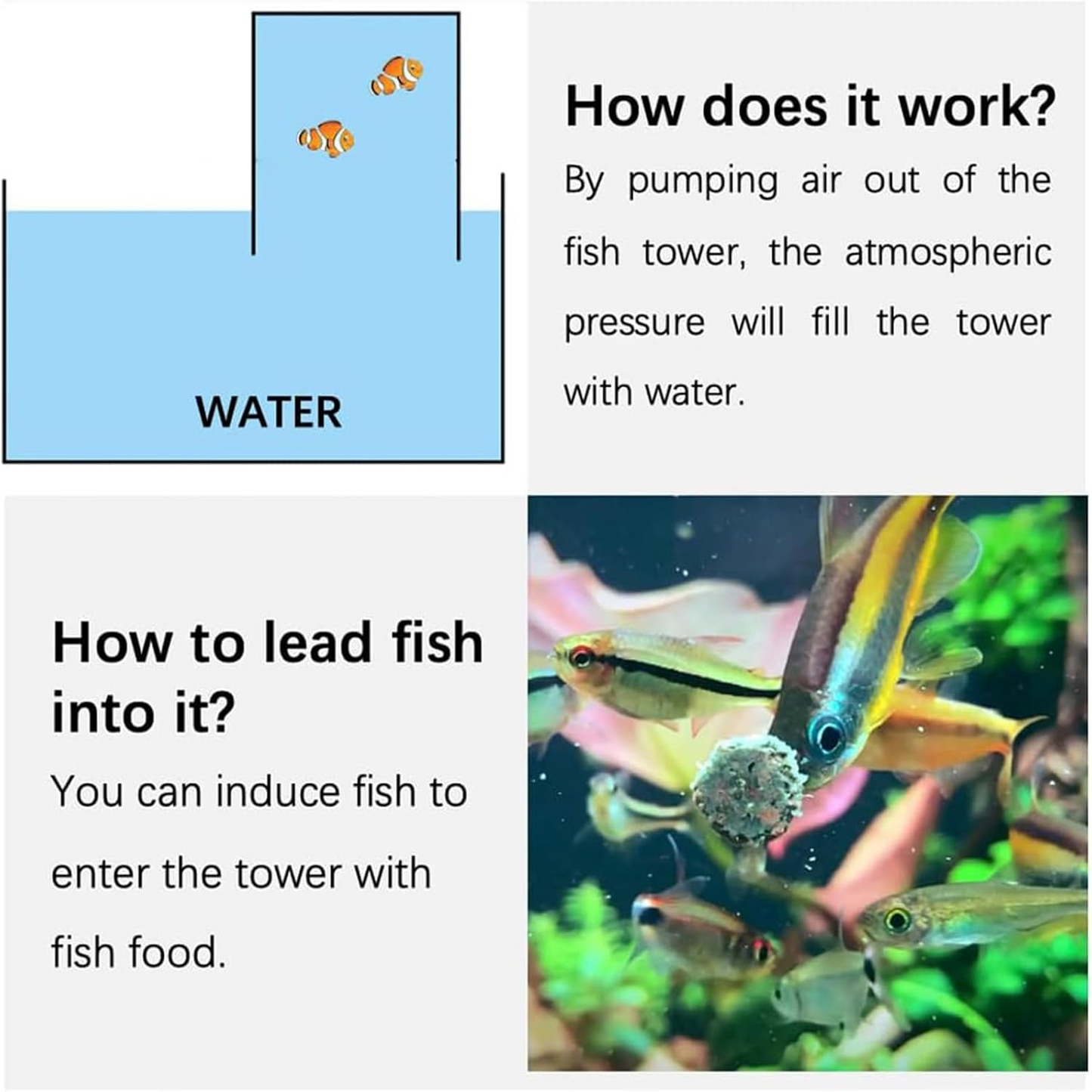 WATER

How does it work?

By pumping air out of the fish tower, the atmospheric pressure will fill the tower with water.

How to lead fish into it?

You can induce fish to enter the tower with fish food.